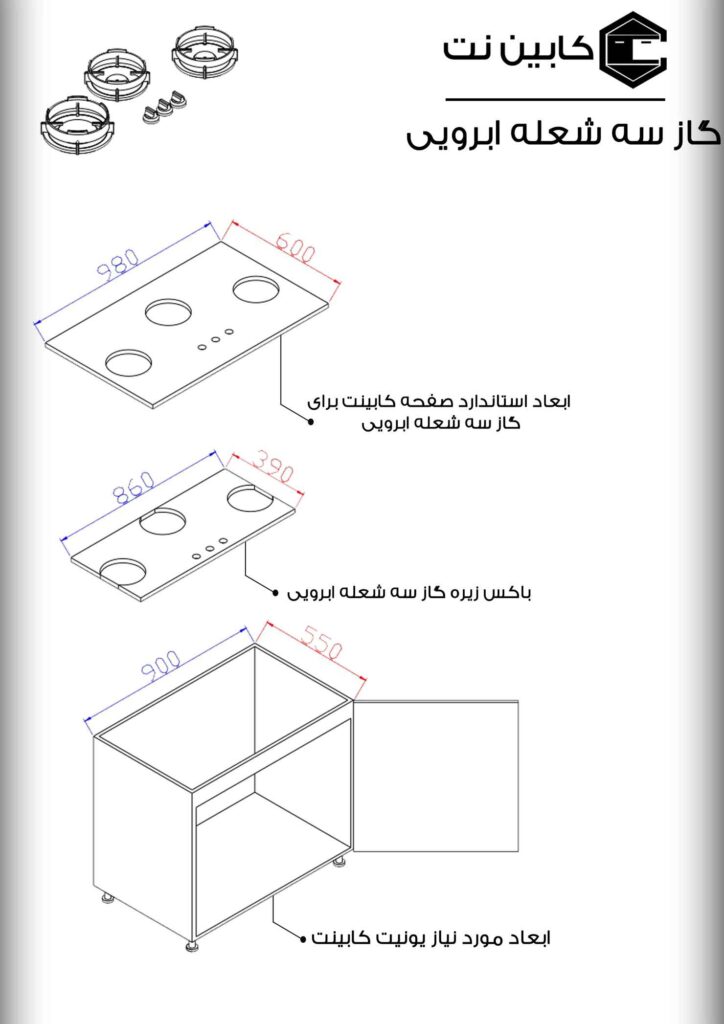 کابین نت

گاز سه شعله ابرویی

980
600

ابعاد استاندارد صفحه کابینت برای گاز سه شعله ابرویی

860
390

باکس زیره گاز سه شعله ابرویی

900
550

ابعاد مورد نیاز یونیت کابینت